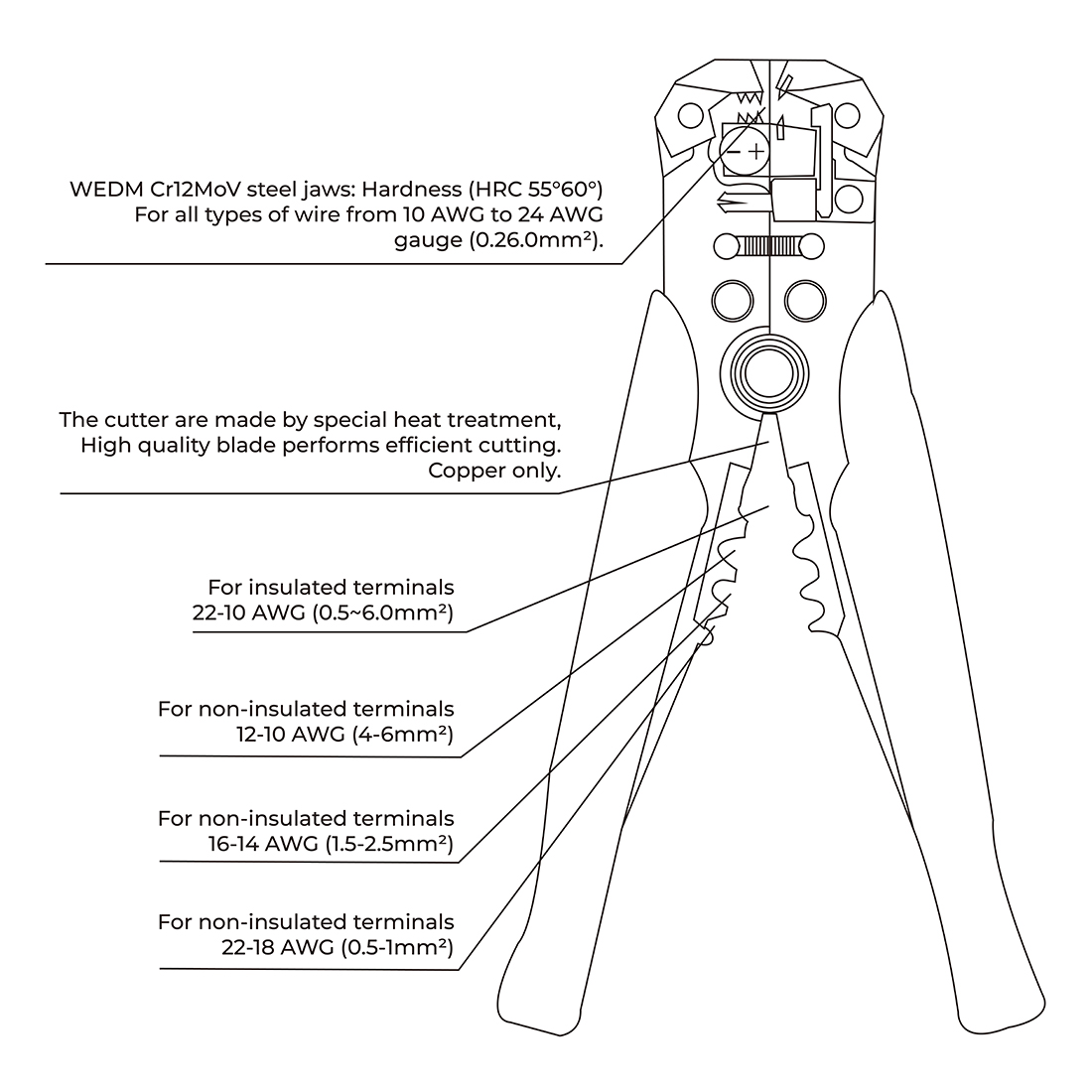 WEDM Cr12MoV steel jaws: Hardness (HRC 55°60°)
For all types of wire from 10 AWG to 24 AWG gauge (0.26.0mm²).

The cutter are made by special heat treatment,
High quality blade performs efficient cutting.
Copper only.

For insulated terminals
22-10 AWG (0.5~6.0mm²)

For non-insulated terminals
12-10 AWG (4-6mm²)

For non-insulated terminals
16-14 AWG (1.5-2.5mm²)

For non-insulated terminals
22-18 AWG (0.5-1mm²)