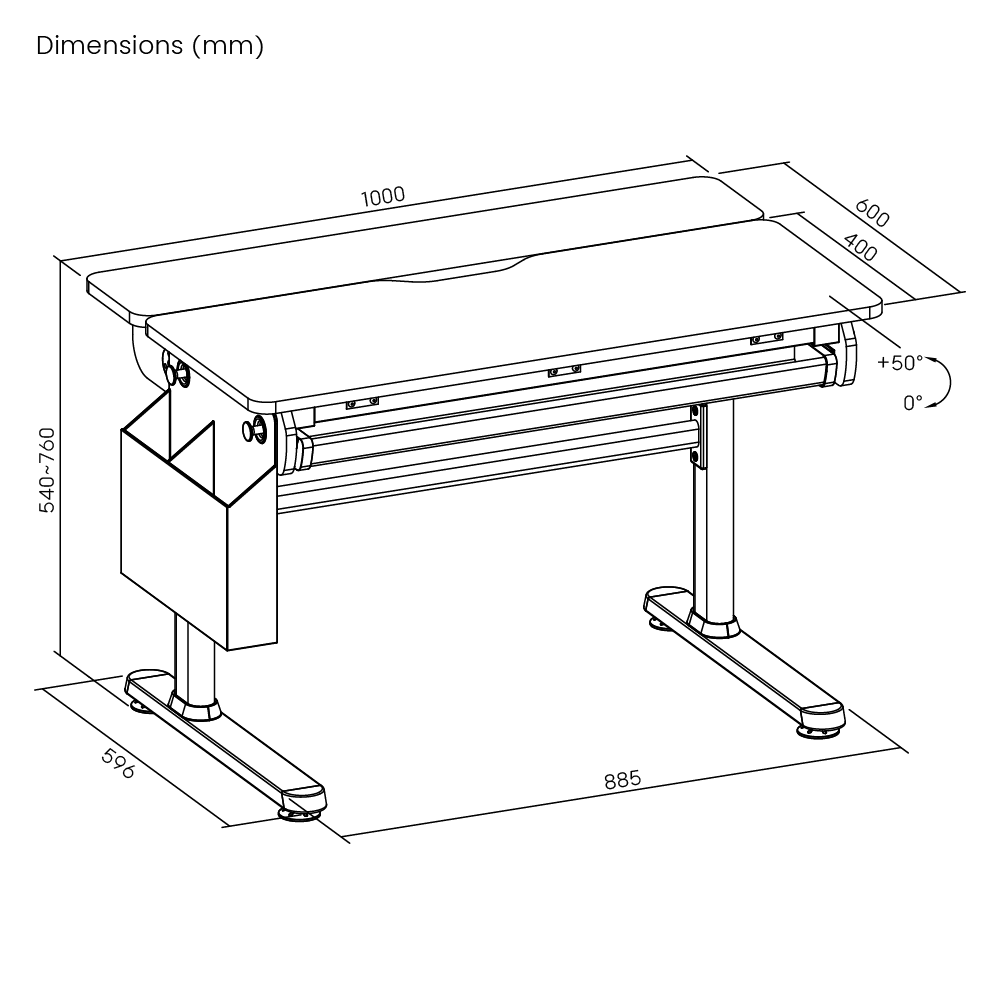 Dimensions (mm)

1000

600

400

+50°

0°

540~760

596

885