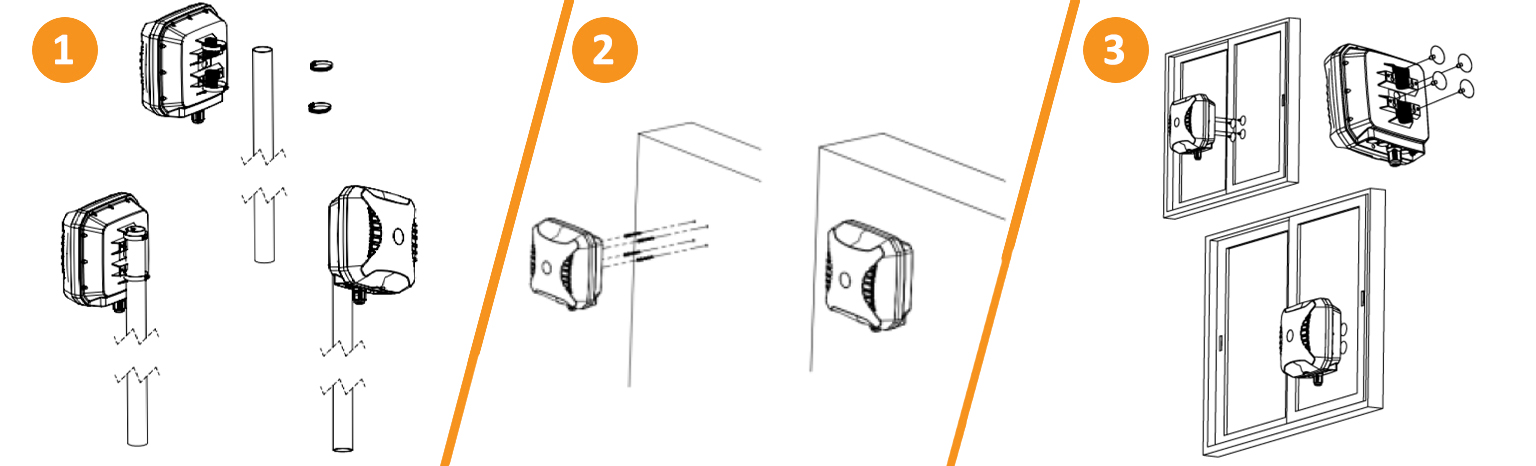 1

2

3