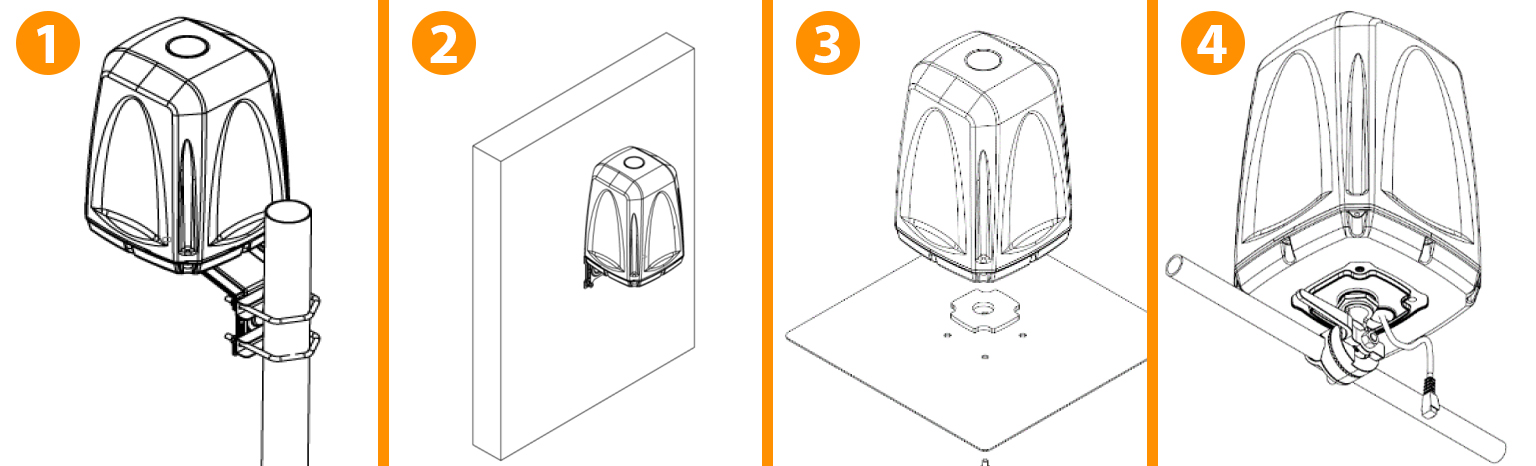 1

2

3

4