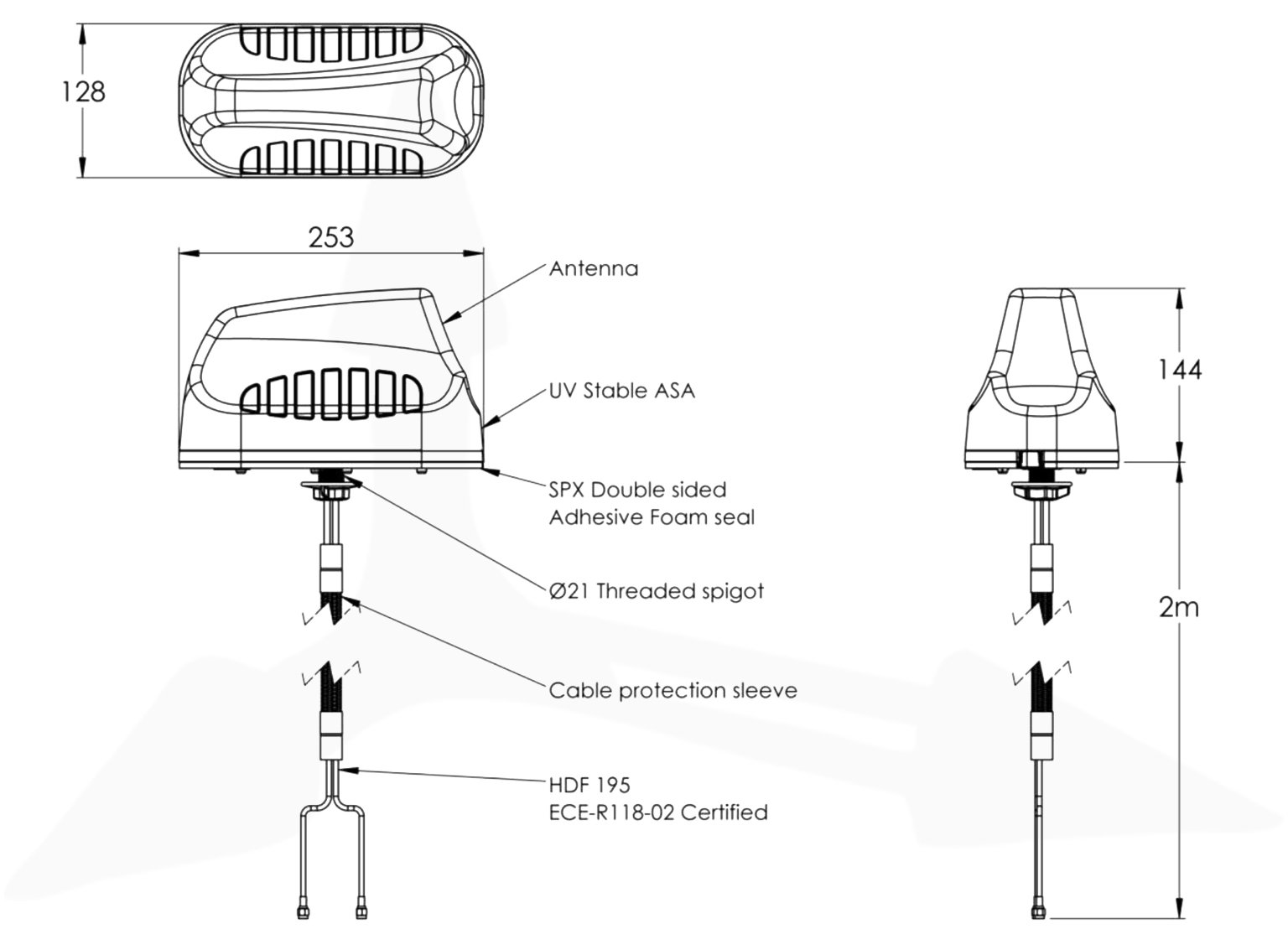 128

253

Antenna

UV Stable ASA

SPX Double sided
Adhesive Foam seal

Ø21 Threaded spigot

Cable protection sleeve

HDF 195
ECE-R118-02 Certified

144

2m