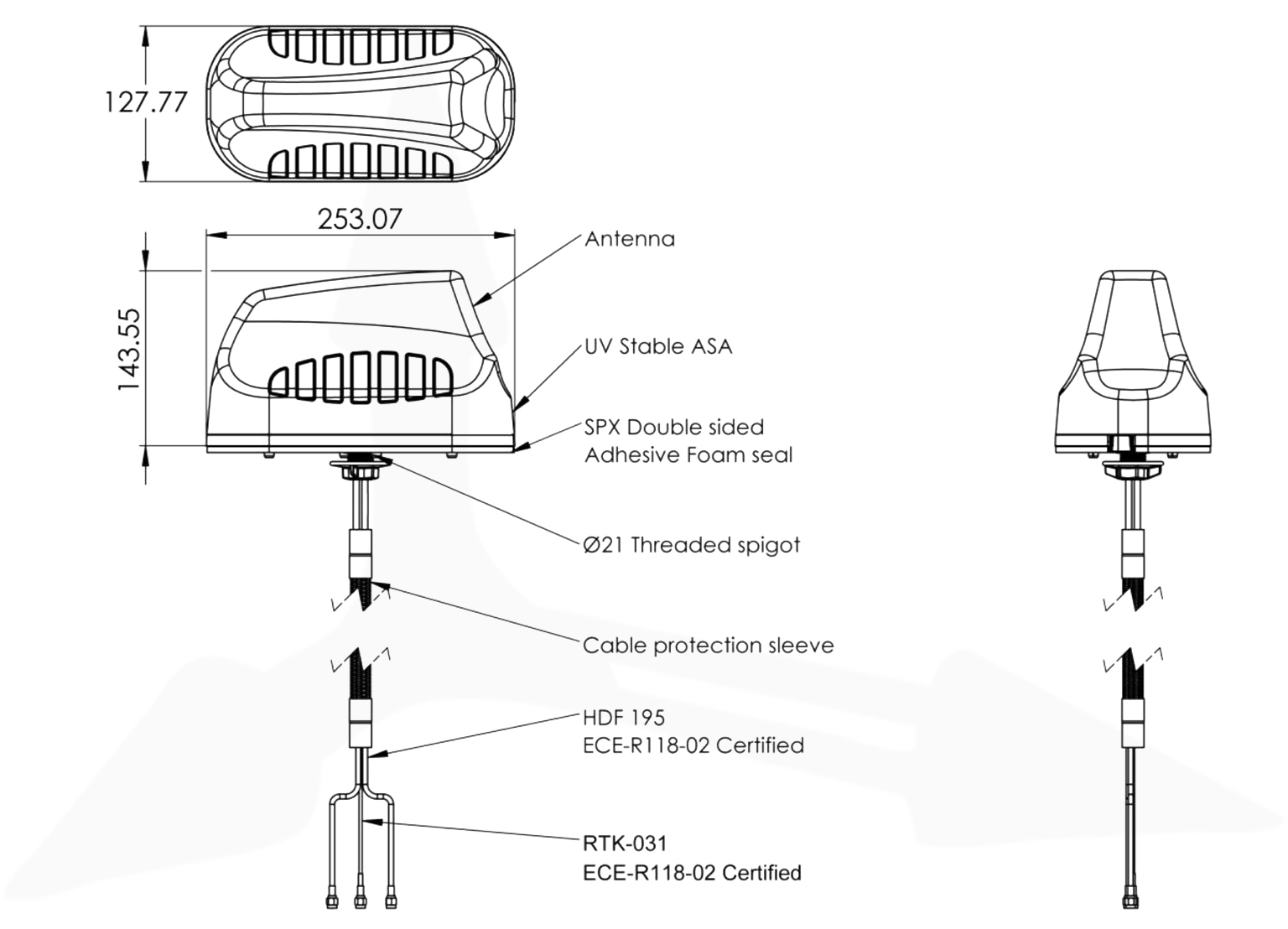 127.77

253.07

143.55

Antenna

UV Stable ASA

SPX Double sided
Adhesive Foam seal

Ø21 Threaded spigot

Cable protection sleeve

HDF 195
ECE-R118-02 Certified

RTK-031
ECE-R118-02 Certified