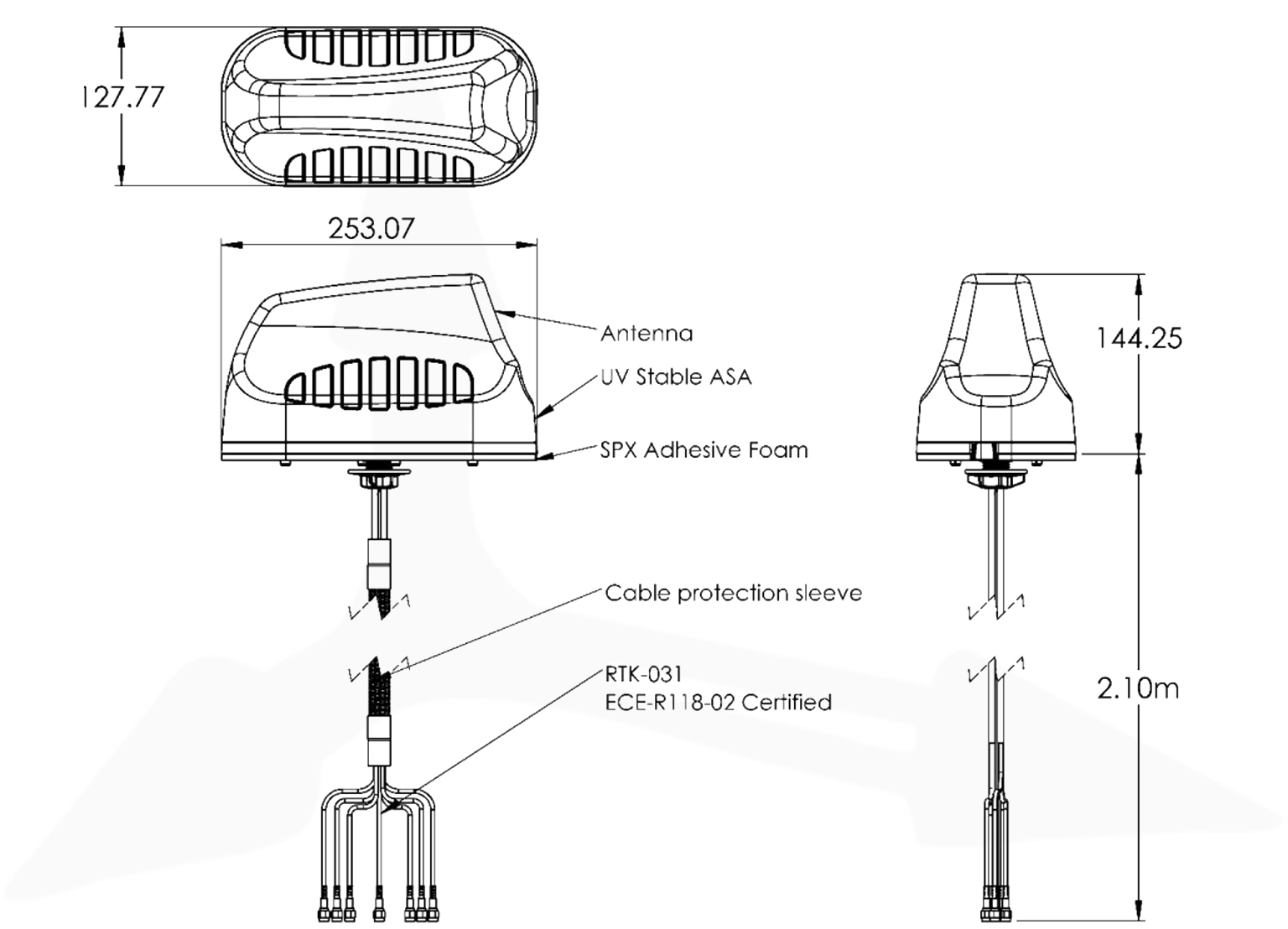 127.77

253.07

Antenna

UV Stable ASA

SPX Adhesive Foam

144.25

Cable protection sleeve

RTK-031
ECE-R118-02 Certified

2.10m