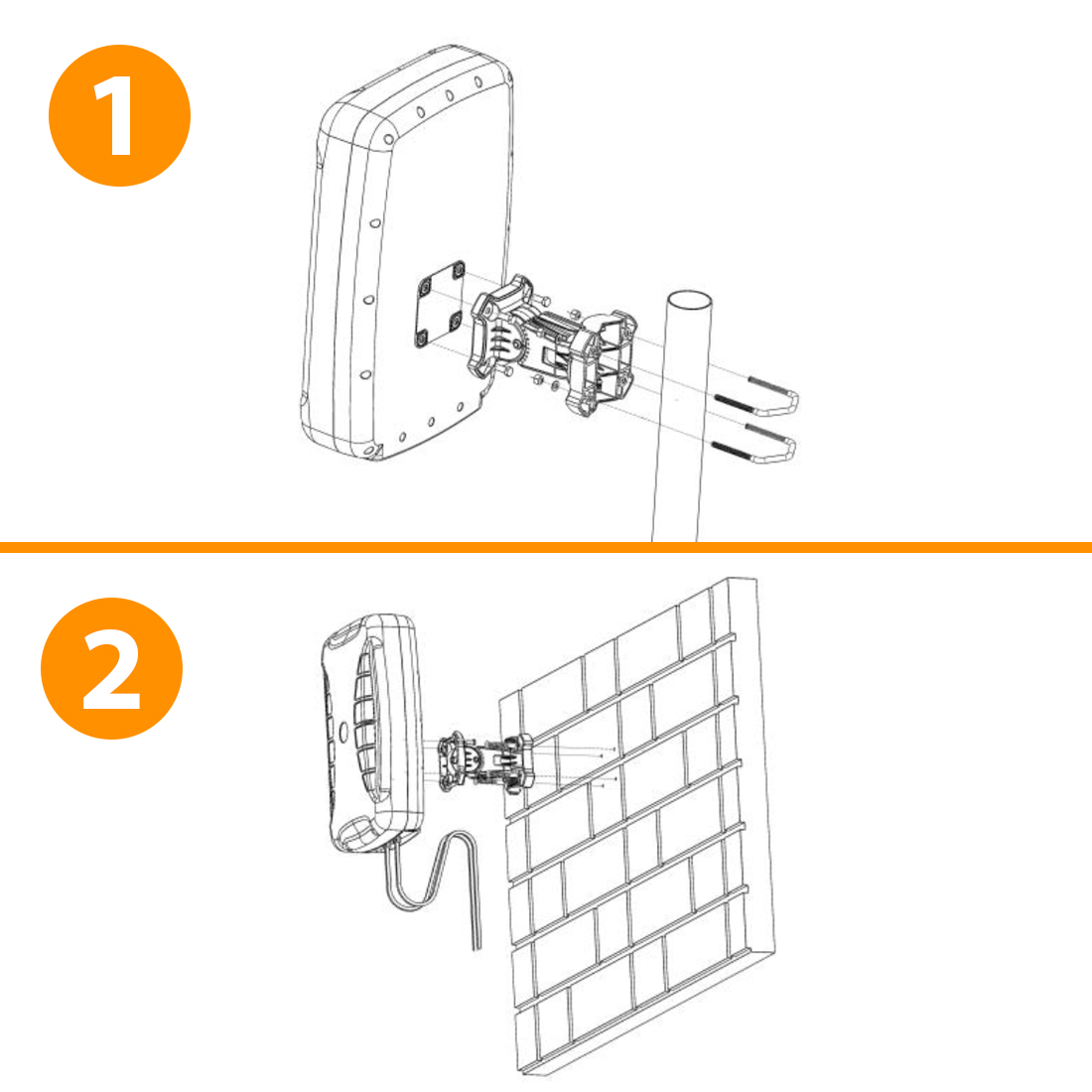 1

2