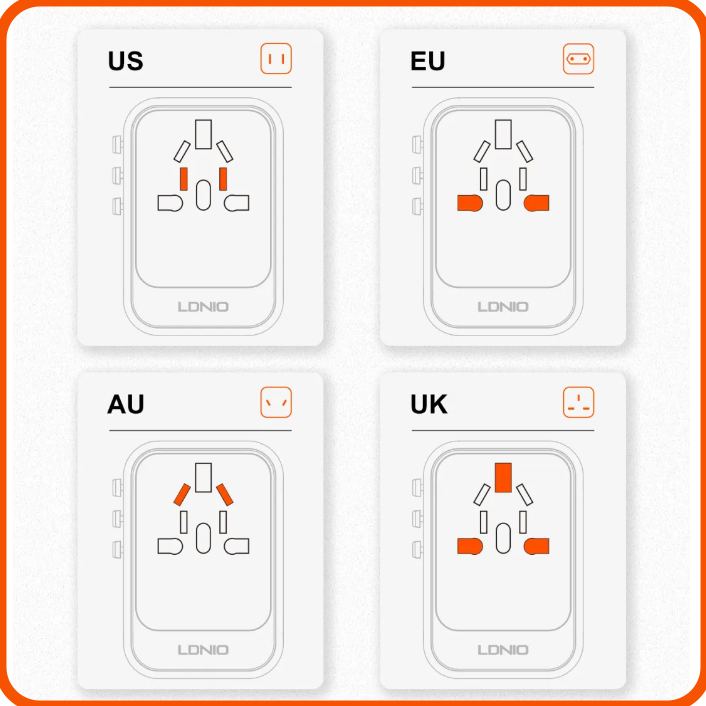 US

LDNIO

EU

LDNIO

AU

LDNIO

UK

LDNIO