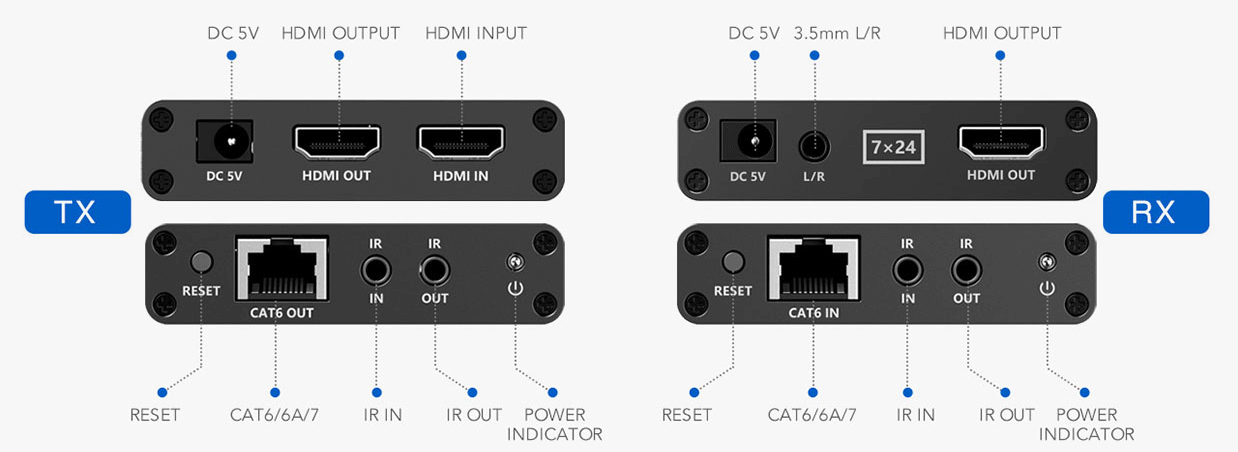 DC 5V HDMI OUTPUT HDMI INPUT

DC 5V HDMI OUT HDMI IN

TX

RESET CAT6 OUT IR IN IR OUT

RESET CAT6/6A/7 IR IN IR OUT POWER INDICATOR

DC 5V 3.5mm L/R HDMI OUTPUT

DC 5V L/R 7×24 HDMI OUT

RX

RESET CAT6 IN IR IN IR OUT

RESET CAT6/6A/7 IR IN IR OUT POWER INDICATOR