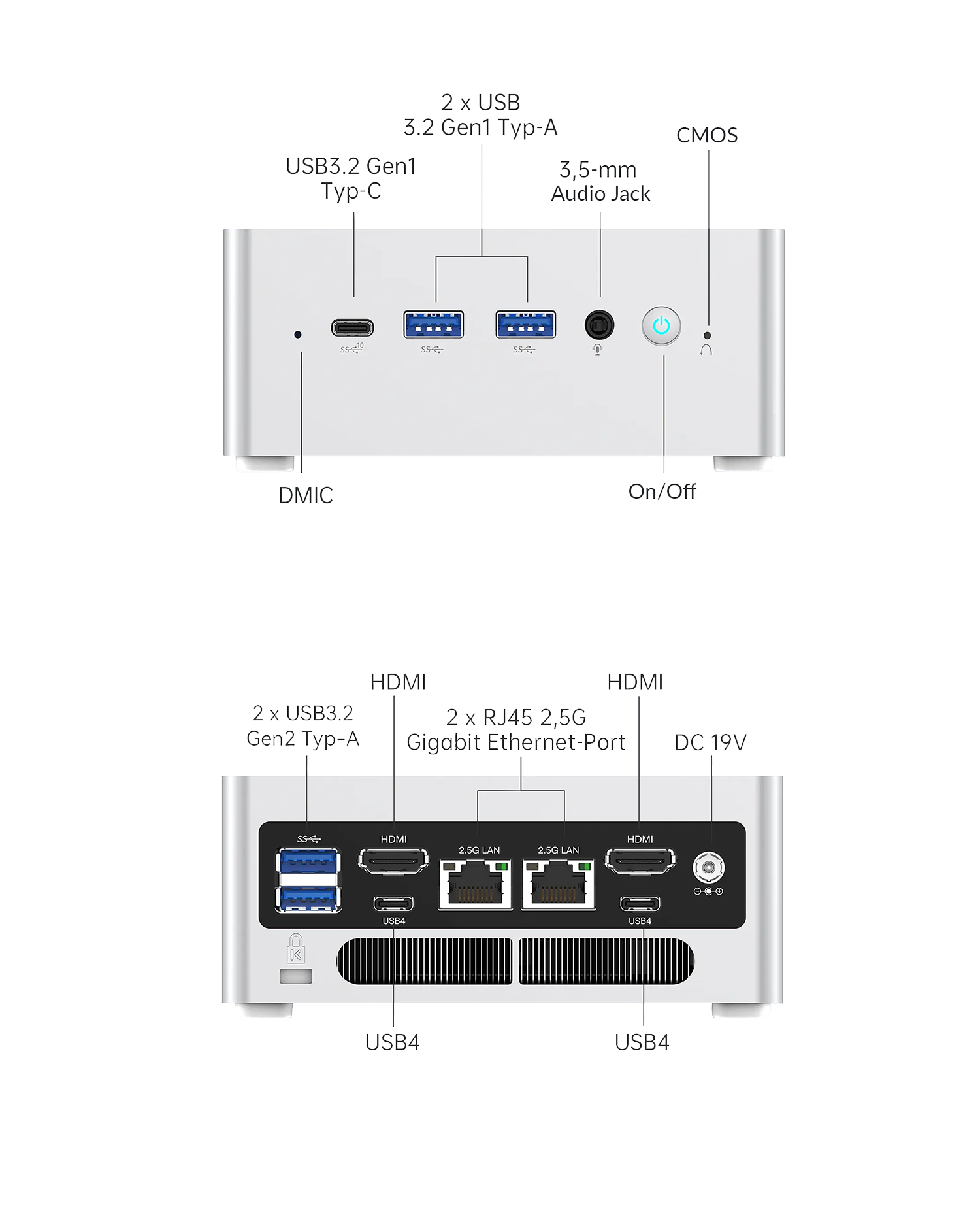 2 x USB
3.2 Gen1 Typ-A

CMOS

USB3.2 Gen1
Typ-C

3,5-mm
Audio Jack

SS 10

SS

SS

DMIC

On/Off

HDMI

HDMI

2 x USB3.2
Gen2 Typ-A

2 x RJ45 2,5G
Gigabit Ethernet-Port

DC 19V

SS

HDMI

2.5G LAN

2.5G LAN

HDMI

USB4

USB4

USB4

USB4