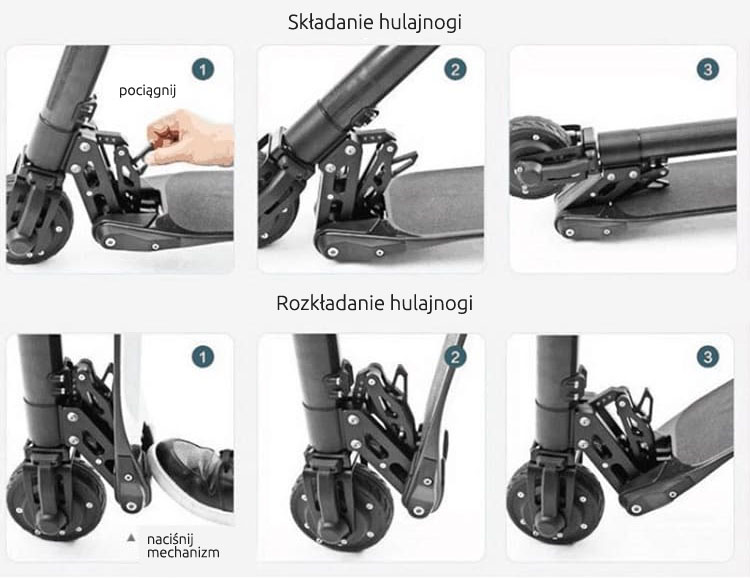 Składanie hulajnogi

1

pociągnij

2

3

Rozkładanie hulajnogi

1

naciśnij mechanizm

2

3