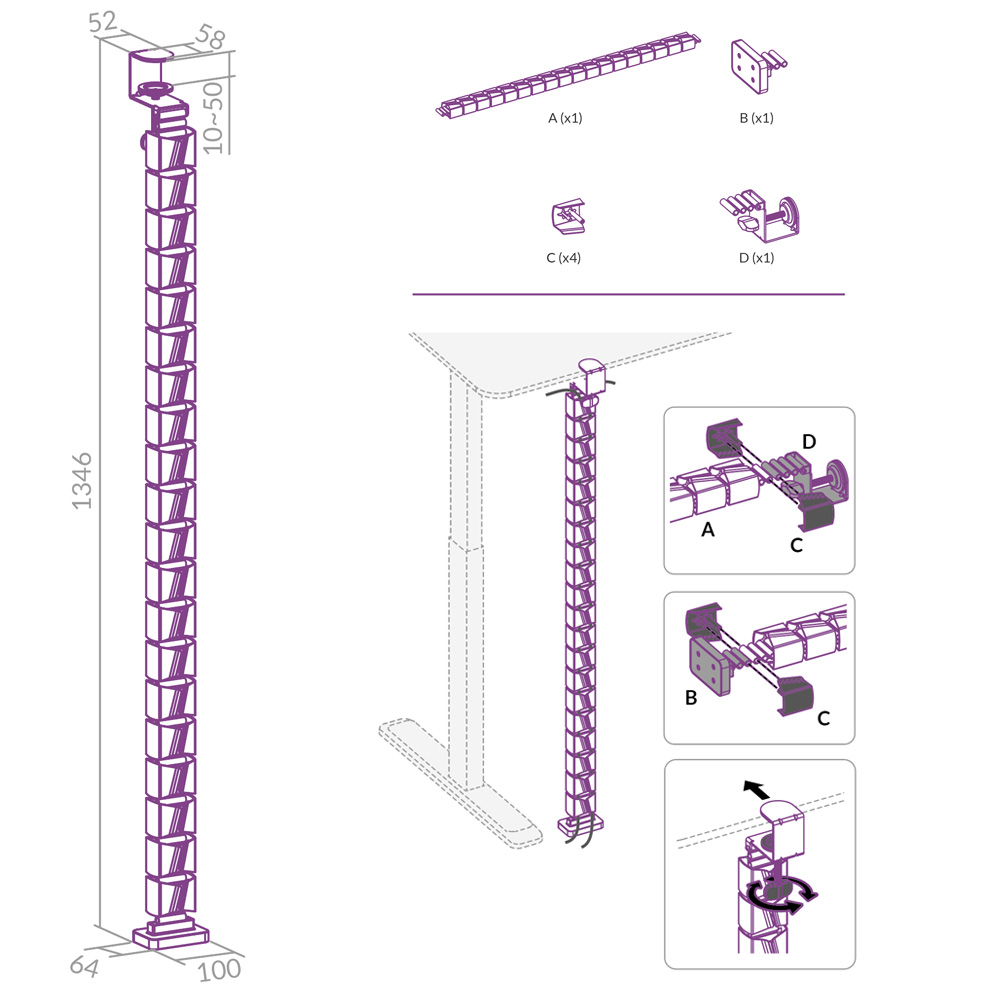 52
58
10~50
1346
64
100

A (x1)
B (x1)
C (x4)
D (x1)

D
A
C

B
C