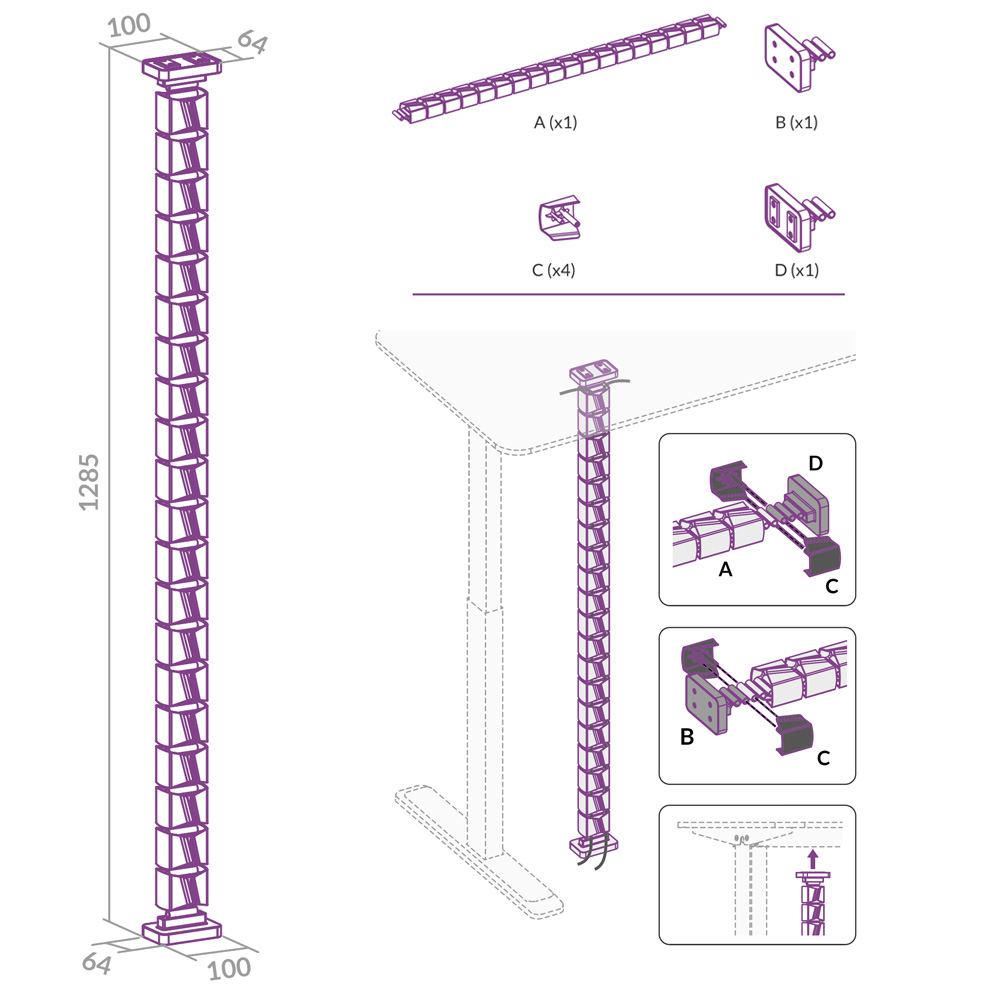 100
64
1285
64
100

A (x1)
B (x1)
C (x4)
D (x1)

D
A
C

B
C