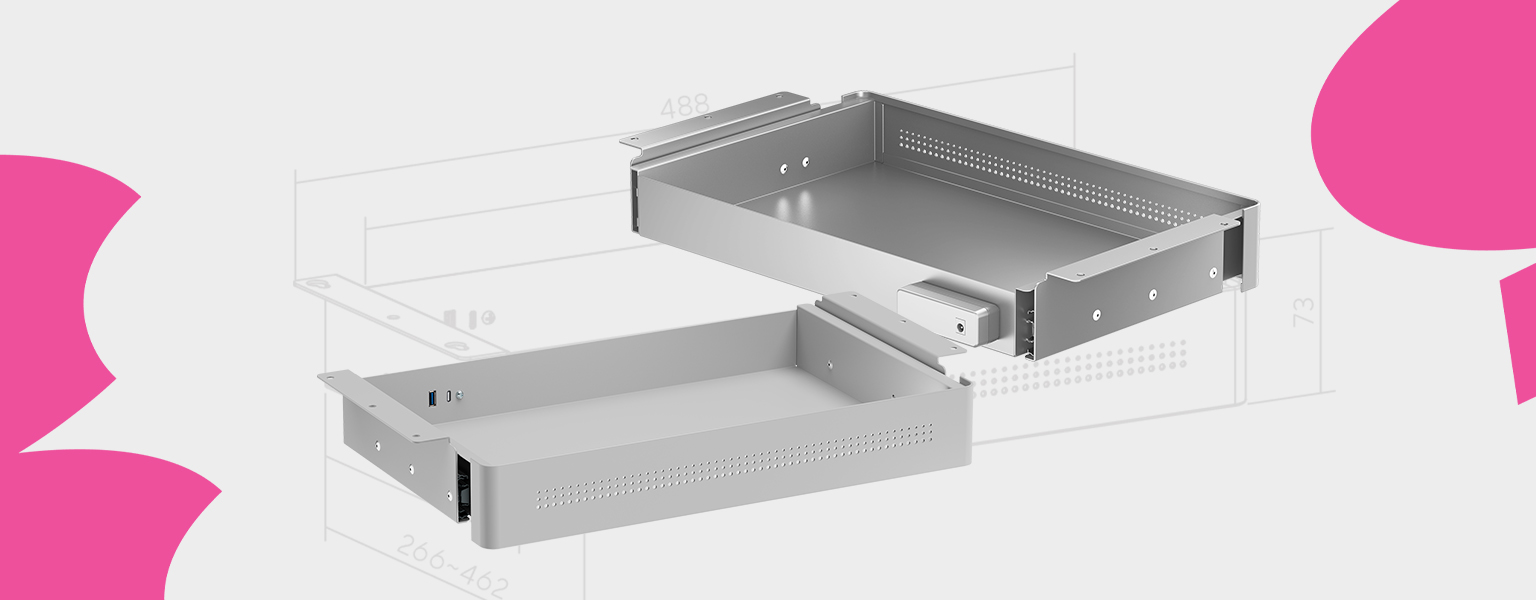 488
73
266~462