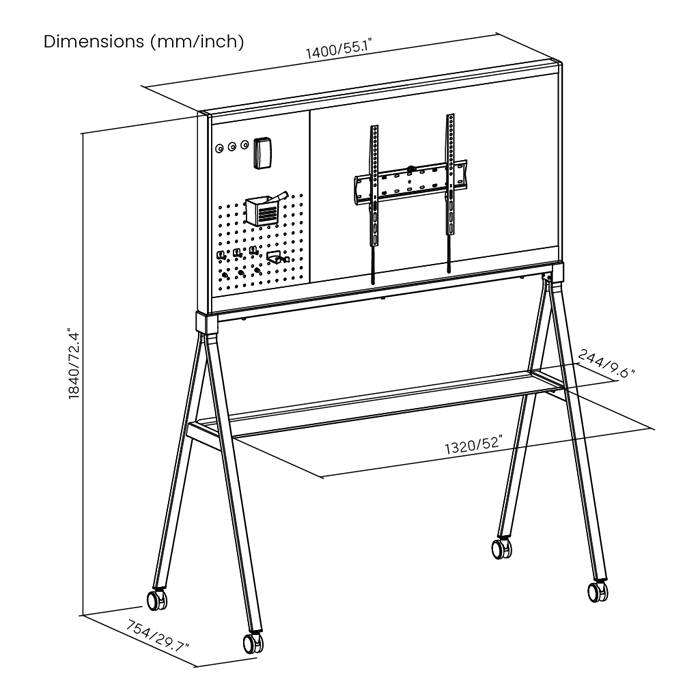 Dimensions (mm/inch)

1400/55.1"

1840/72.4"

244/9.6"

1320/52"

754/29.7"