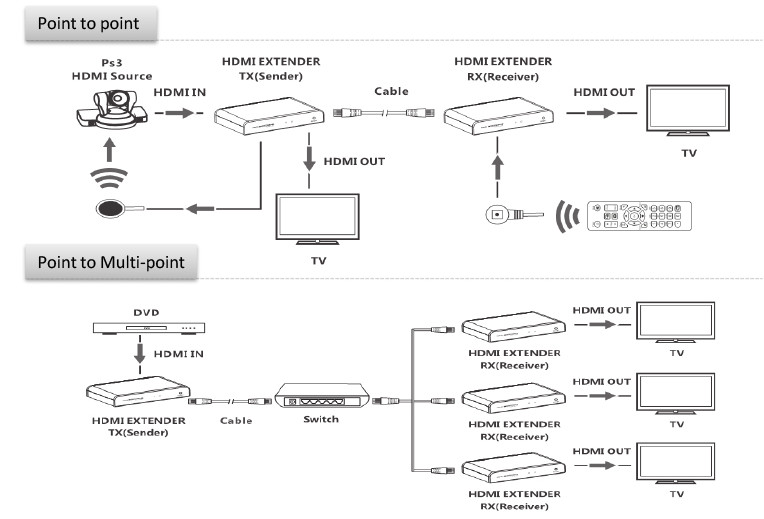 Point to point

Ps3
HDMI Source

HDMI IN

HDMI EXTENDER
TX(Sender)

Cable

HDMI EXTENDER
RX(Receiver)

HDMI OUT

TV

HDMI OUT

TV

Point to Multi-point

DVD

HDMI IN

HDMI EXTENDER
TX(Sender)

Cable

Switch

HDMI EXTENDER
RX(Receiver)

HDMI OUT

TV

HDMI EXTENDER
RX(Receiver)

HDMI OUT

TV

HDMI EXTENDER
RX(Receiver)

HDMI OUT

TV