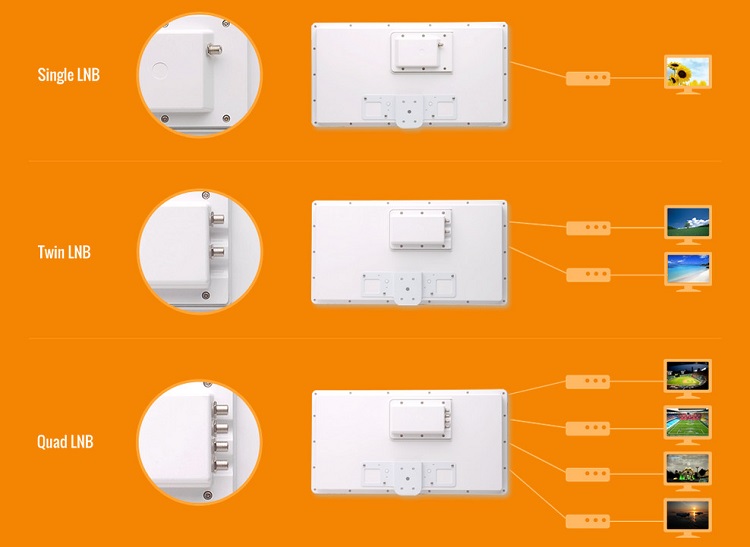 Single LNB

Twin LNB

Quad LNB